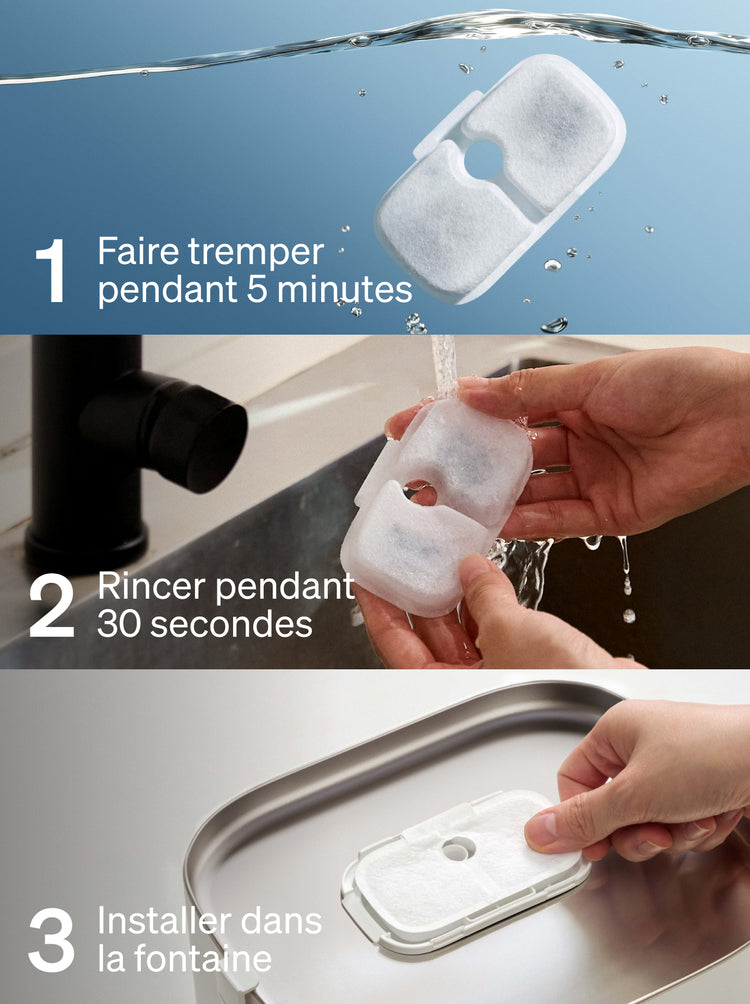 1 Faire tremper pendant 5 minutes

2 Rincer pendant 30 secondes

3 Installer dans la fontaine